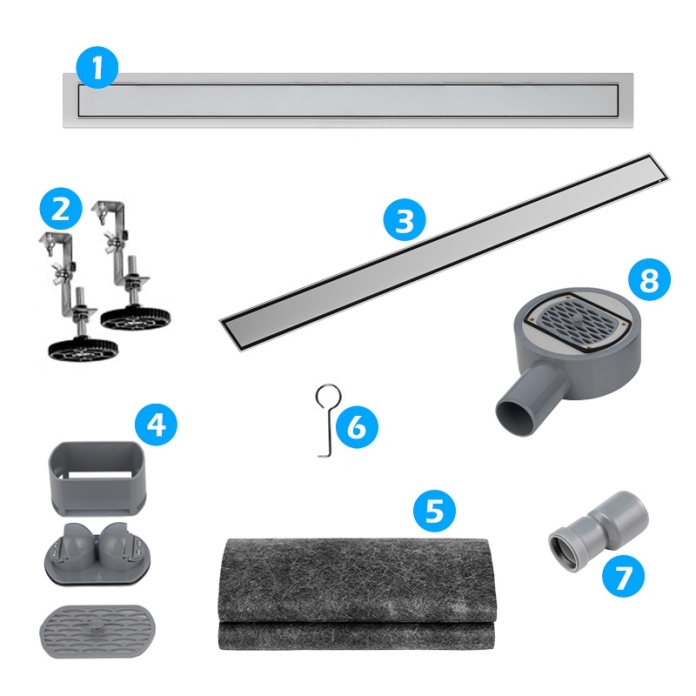 1
2
3
8
4
6
5
7